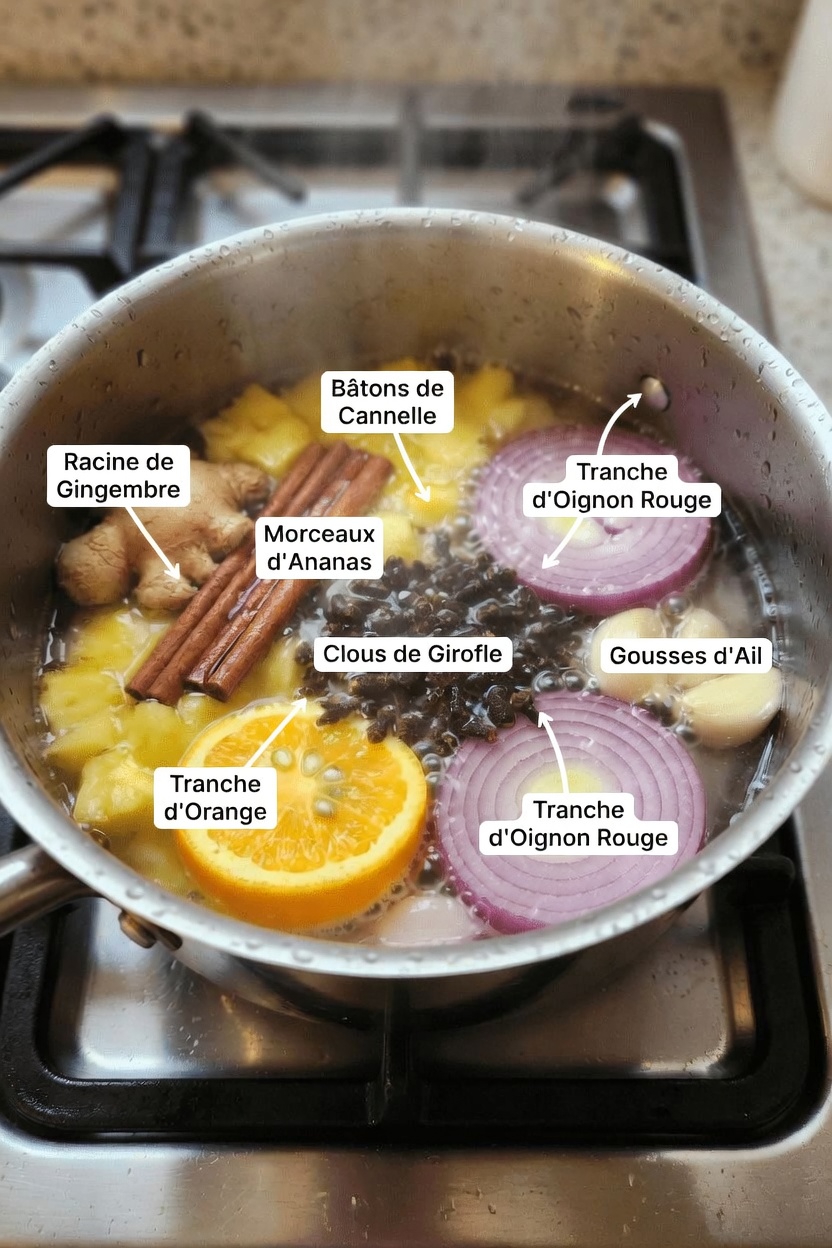 Bâtons de Cannelle

Racine de Gingembre

Tranche d'Oignon Rouge

Morceaux d'Ananas

Clous de Girofle

Gousses d'Ail

Tranche d'Orange

Tranche d'Oignon Rouge