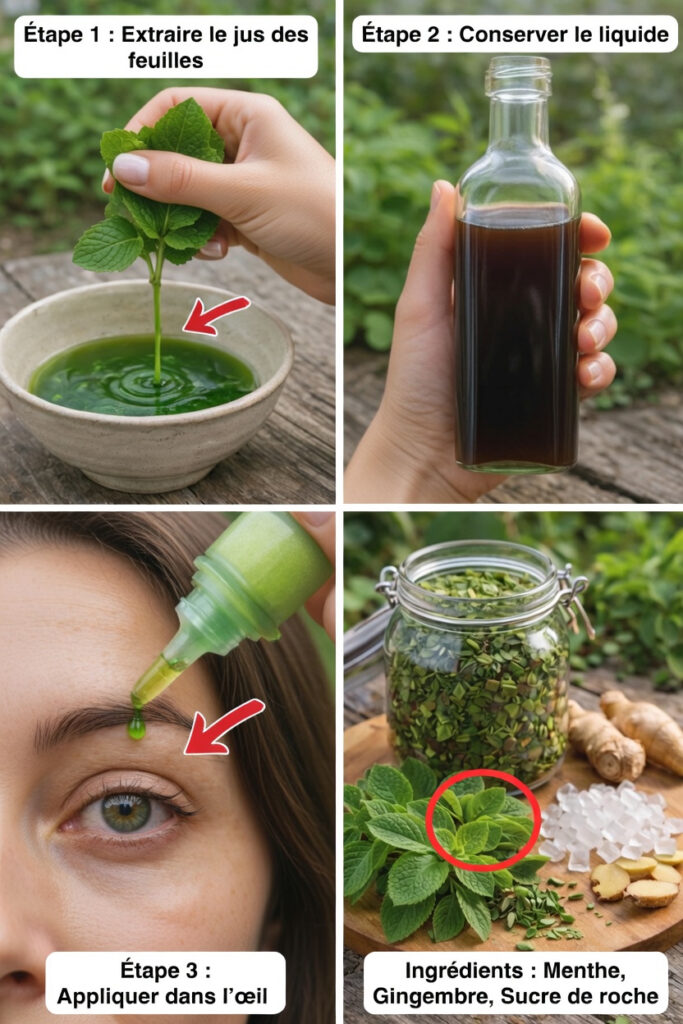 Étape 1 : Extraire le jus des feuilles

Étape 2 : Conserver le liquide

Étape 3 : Appliquer dans l'œil

Ingrédients : Menthe, Gingembre, Sucre de roche