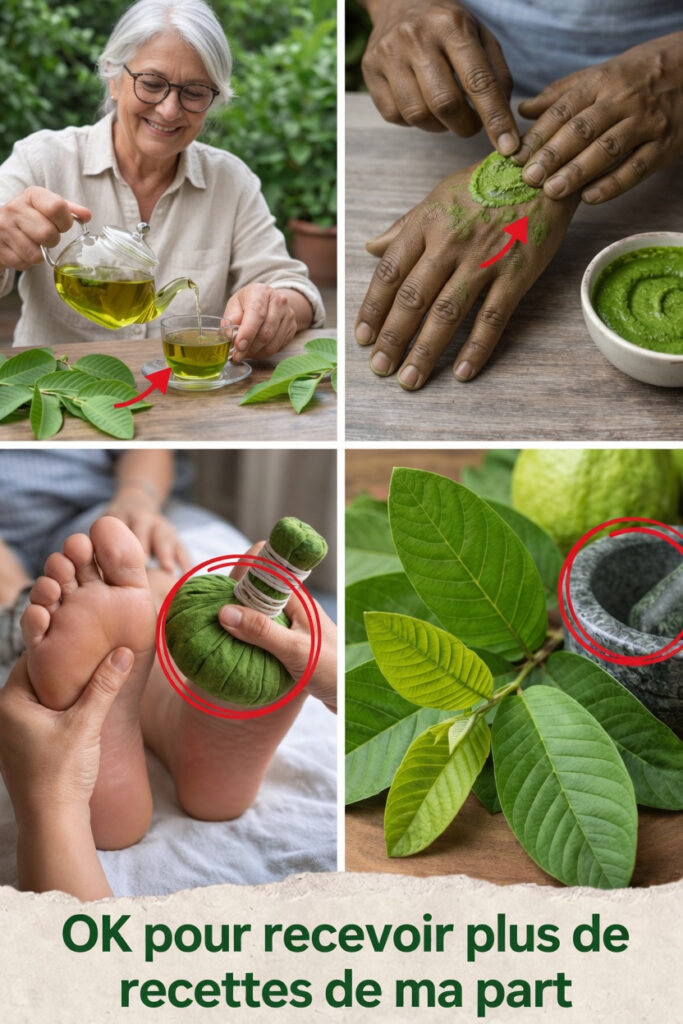 OK pour recevoir plus de recettes de ma part