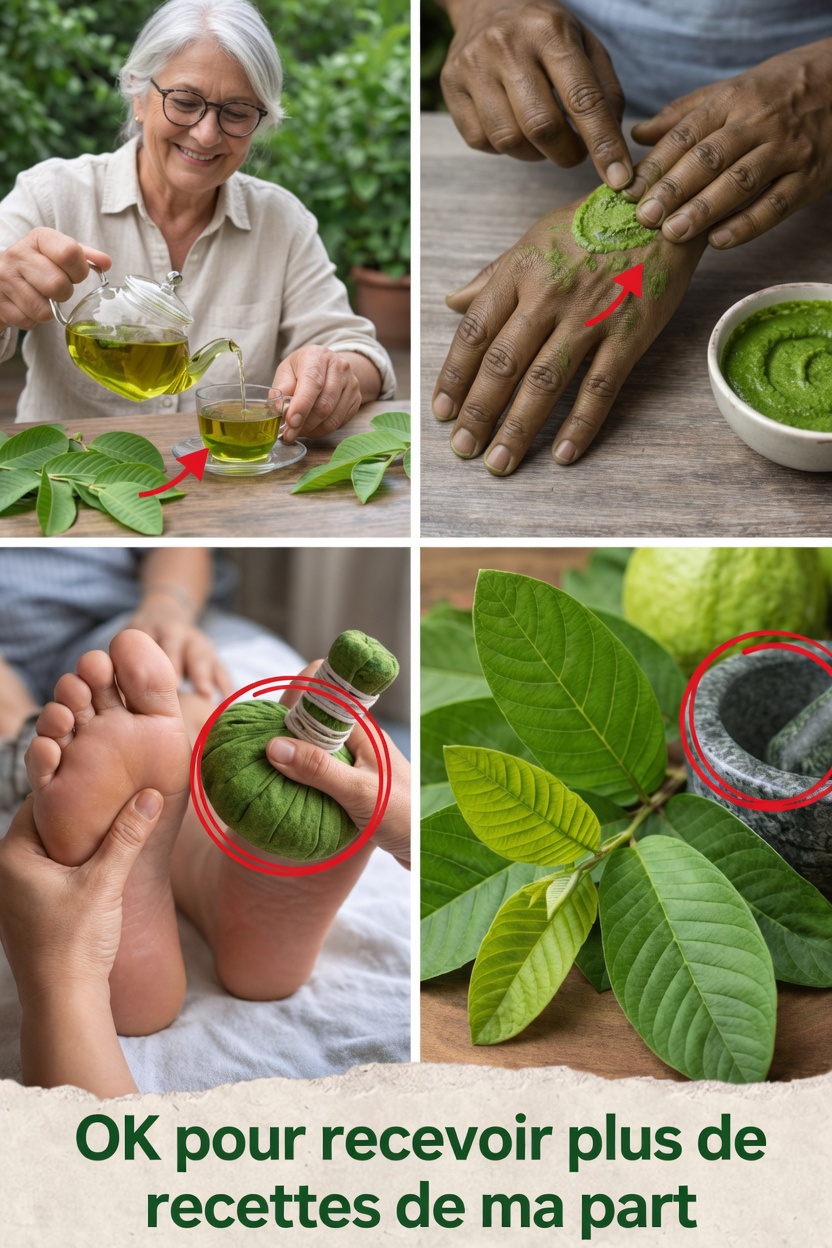 OK pour recevoir plus de recettes de ma part