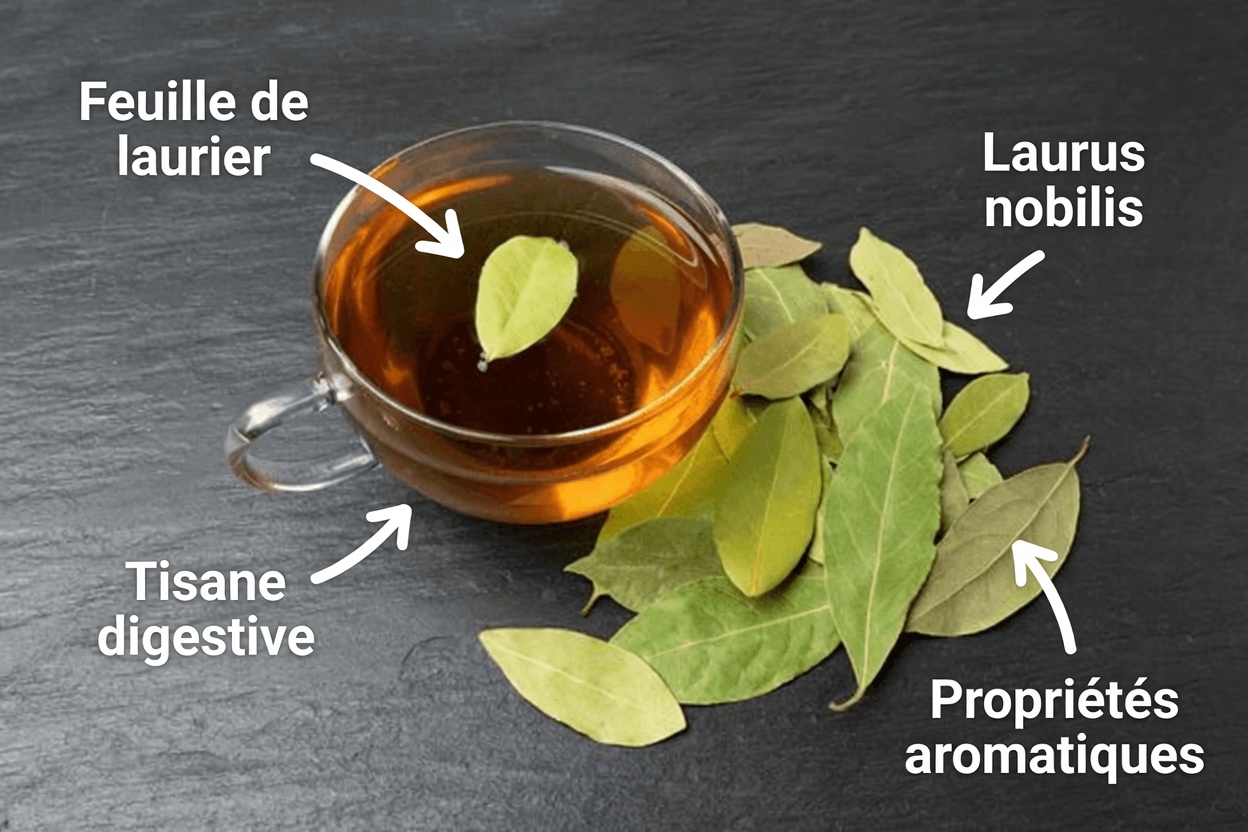 Feuille de laurier

Laurus nobilis

Tisane digestive

Propriétés aromatiques