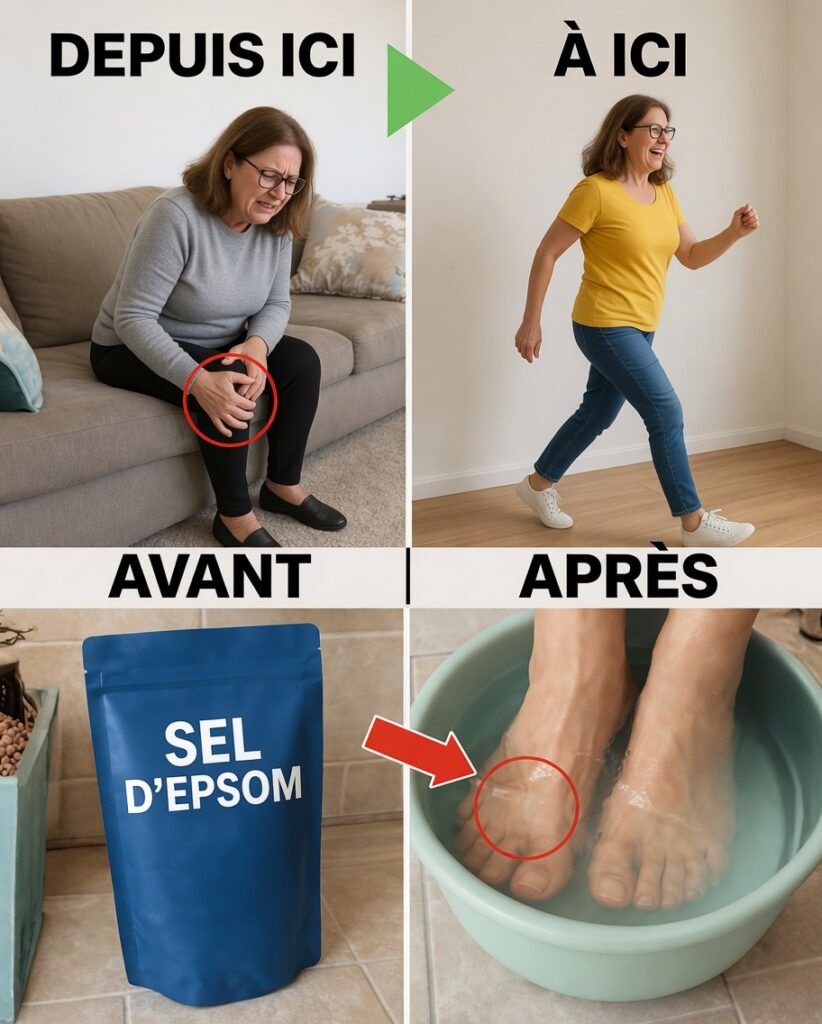 DEPUIS ICI

À ICI

AVANT

APRÈS

SEL D'EPSOM