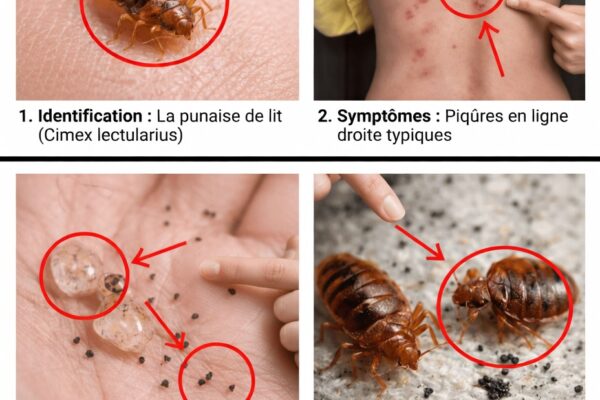 1. Identification : La punaise de lit (Cimex lectularius)

2. Symptômes : Piqûres en ligne droite typiques