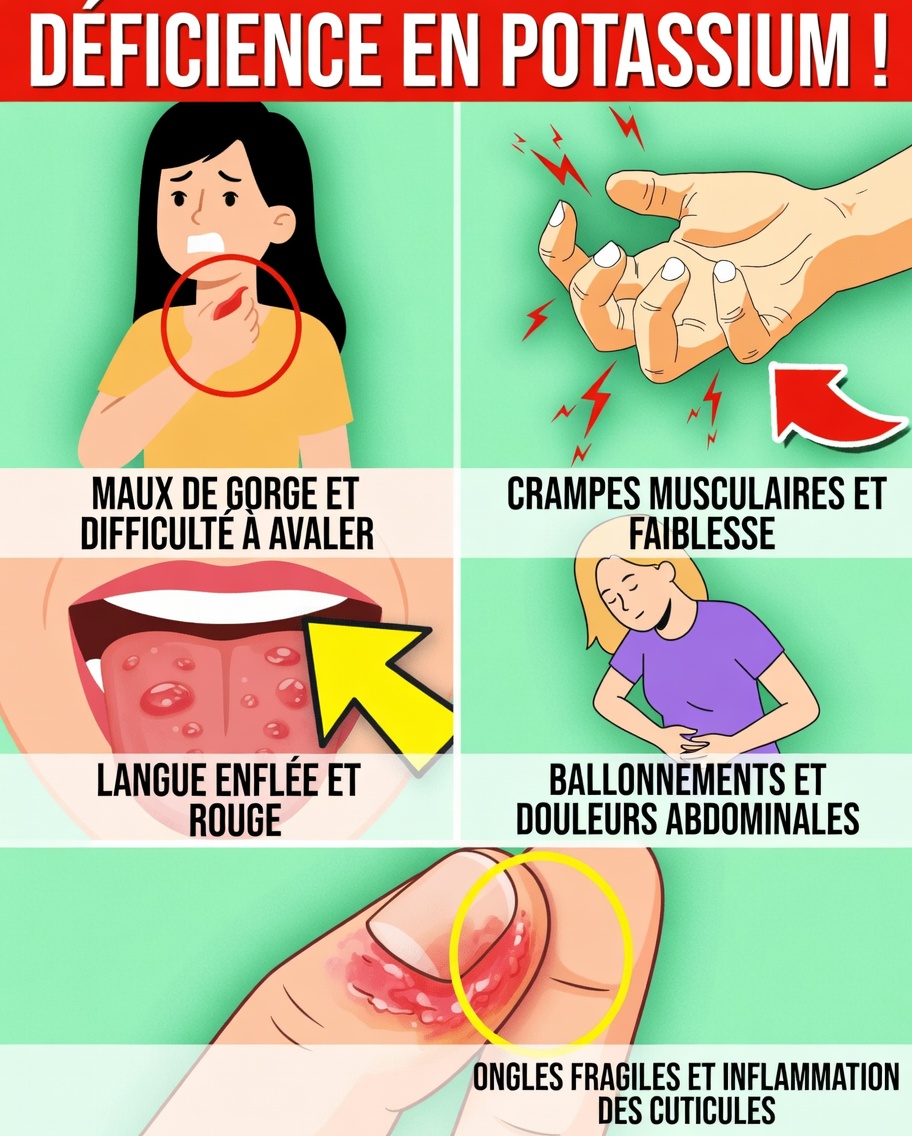 DÉFICIENCE EN POTASSIUM !

MAUX DE GORGE ET DIFFICULTÉ À AVALER

CRAMPES MUSCULAIRES ET FAIBLESSE

LANGUE ENFLÉE ET ROUGE

BALLONNEMENTS ET DOULEURS ABDOMINALES

ONGLES FRAGILES ET INFLAMMATION DES CUTICULES