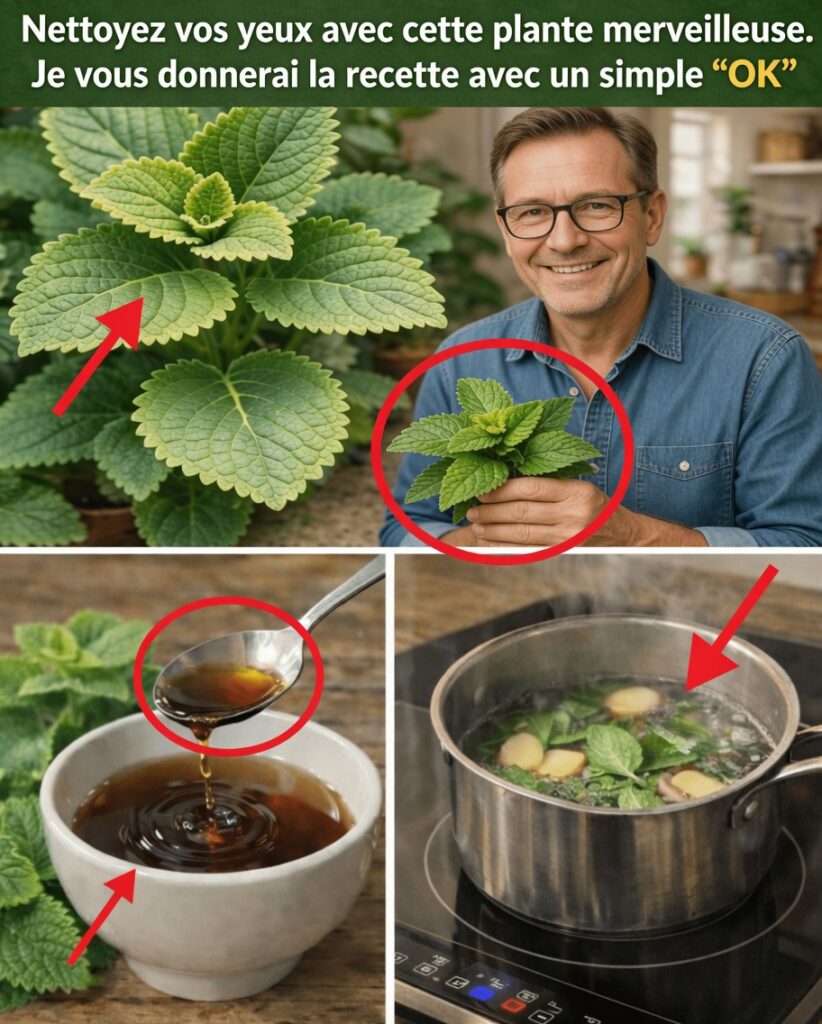 Nettoyez vos yeux avec cette plante merveilleuse.
Je vous donnerai la recette avec un simple “OK”