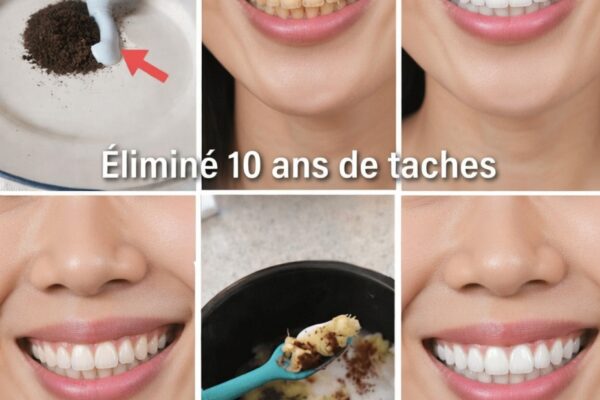 Éliminé 10 ans de taches