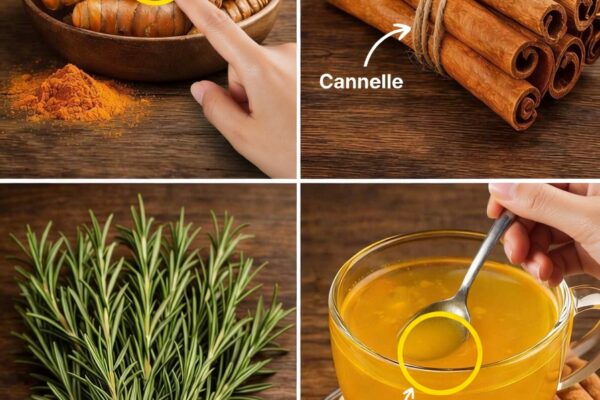 Cannelle