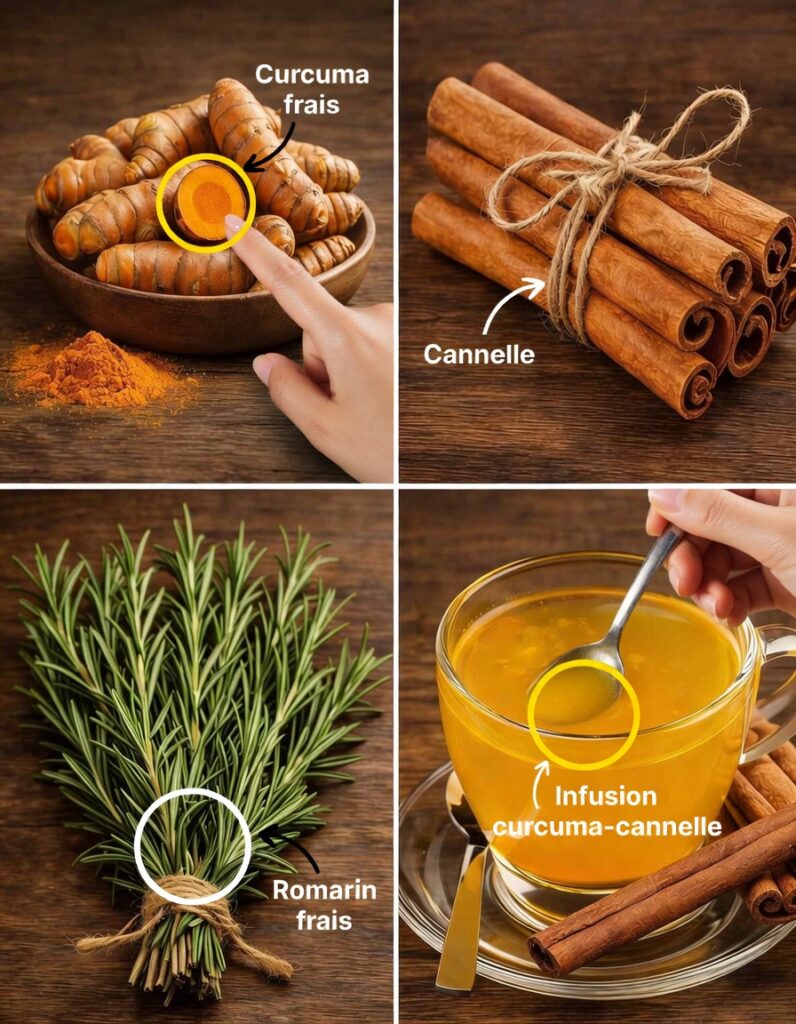 Curcuma frais

Cannelle

Romarin frais

Infusion curcuma-cannelle