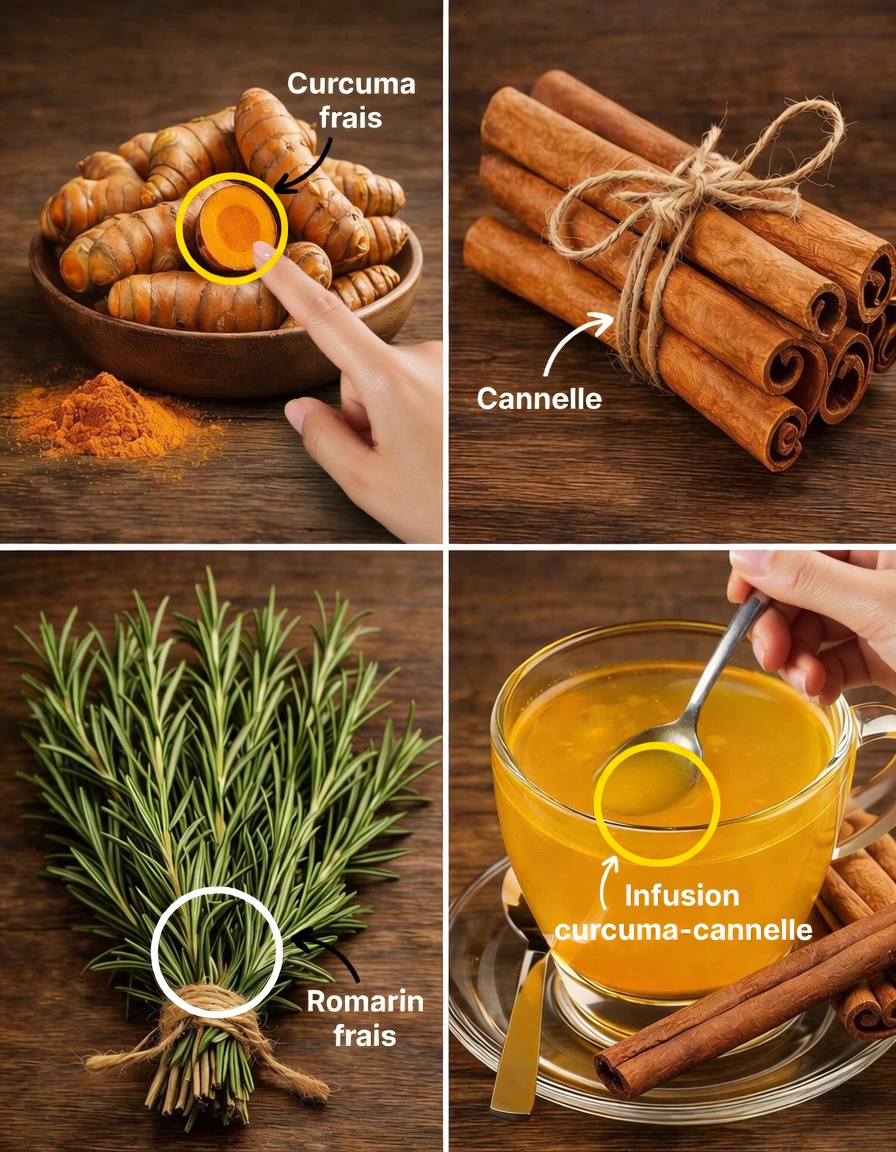 Curcuma frais

Cannelle

Romarin frais

Infusion curcuma-cannelle