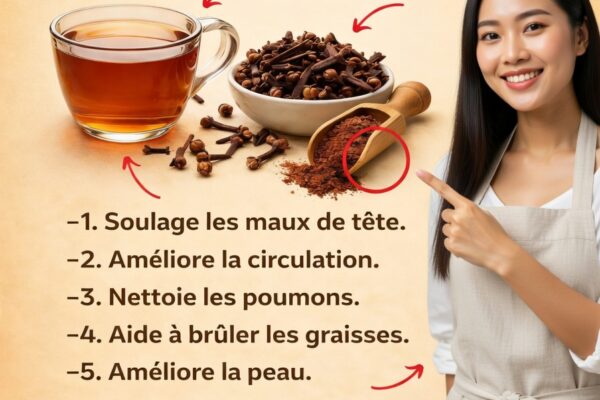 –1. Soulage les maux de tête.
–2. Améliore la circulation.
–3. Nettoie les poumons.
–4. Aide à brûler les graisses.
–5. Améliore la peau.