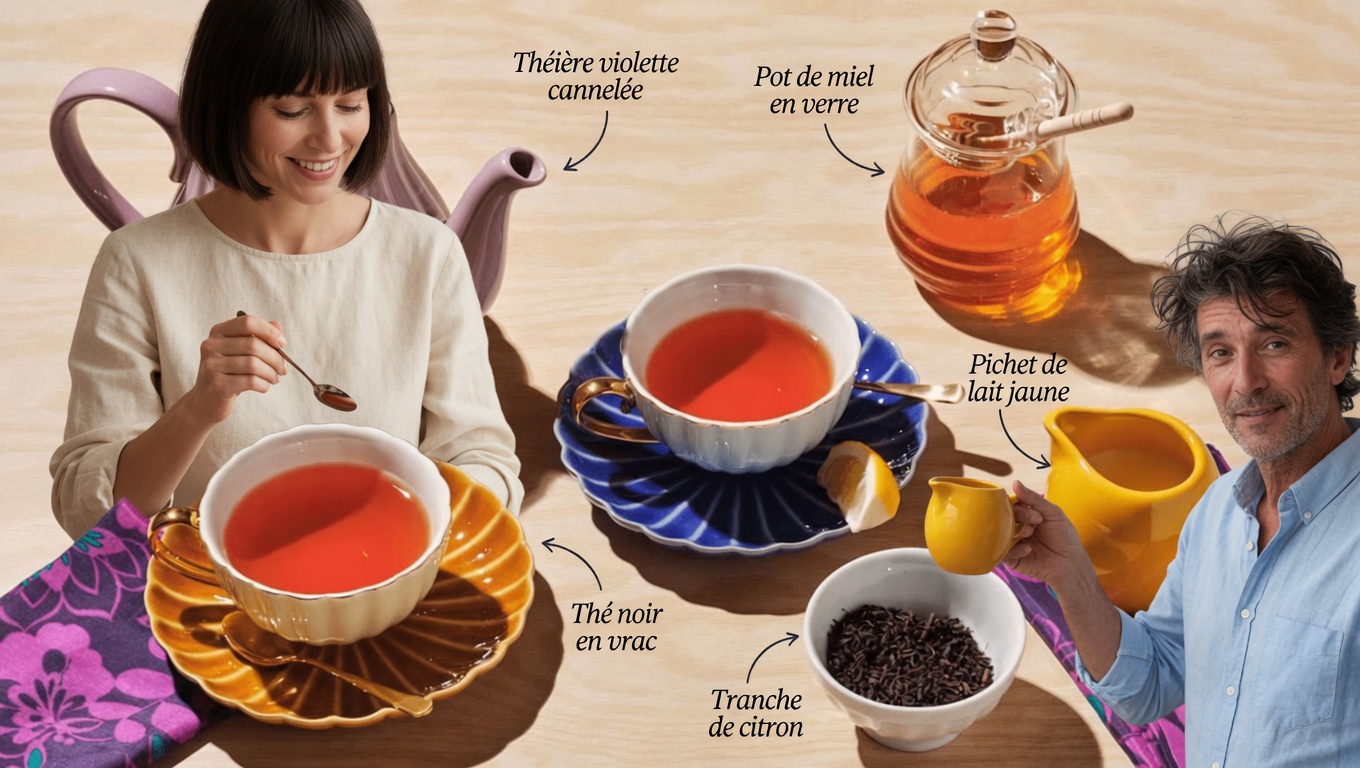 Théière violette cannelée

Pot de miel en verre

Pichet de lait jaune

Thé noir en vrac

Tranche de citron