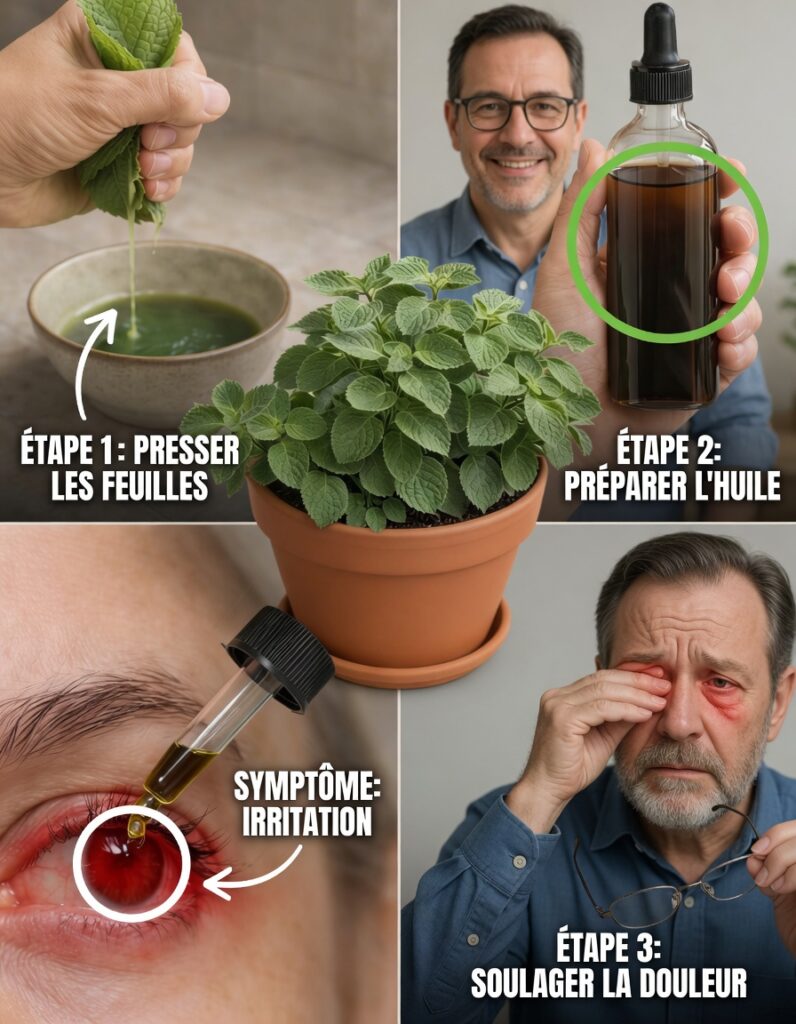 ÉTAPE 1: PRESSER LES FEUILLES

ÉTAPE 2: PRÉPARER L'HUILE

SYMPTÔME: IRRITATION

ÉTAPE 3: SOULAGER LA DOULEUR