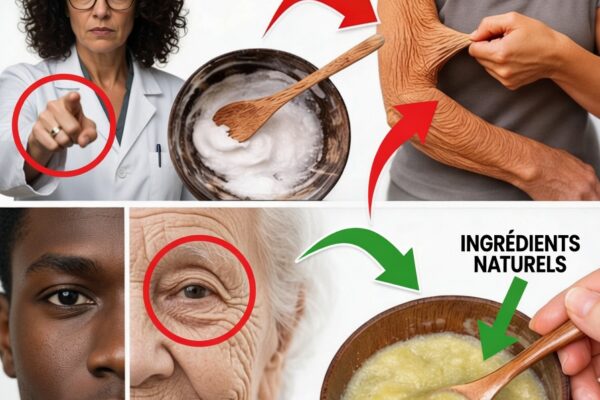 INGRÉDIENTS NATURELS