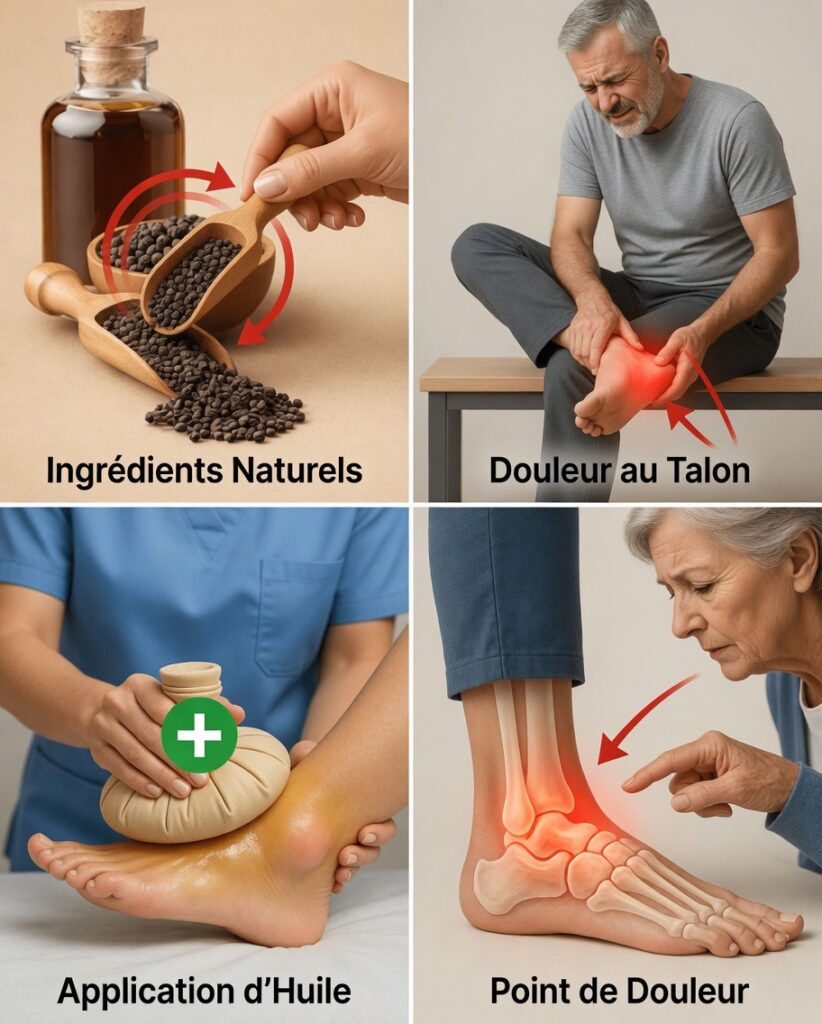 Ingrédients Naturels

Douleur au Talon

Application d'Huile

Point de Douleur