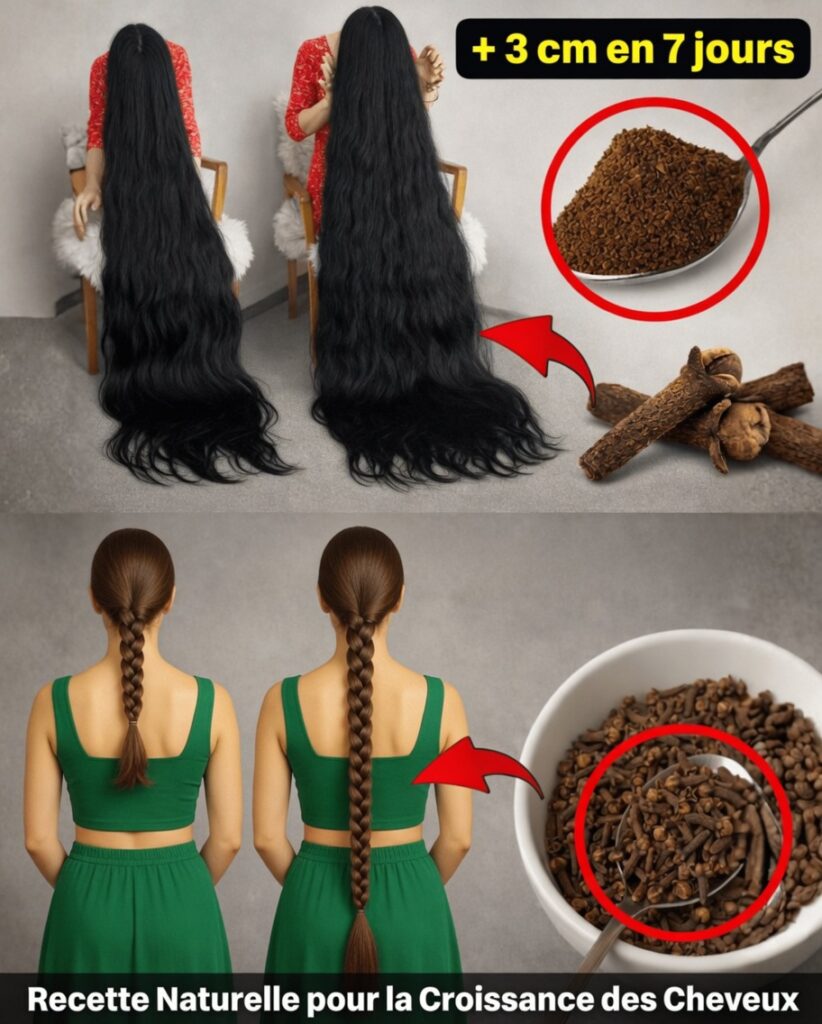 + 3 cm en 7 jours

Recette Naturelle pour la Croissance des Cheveux