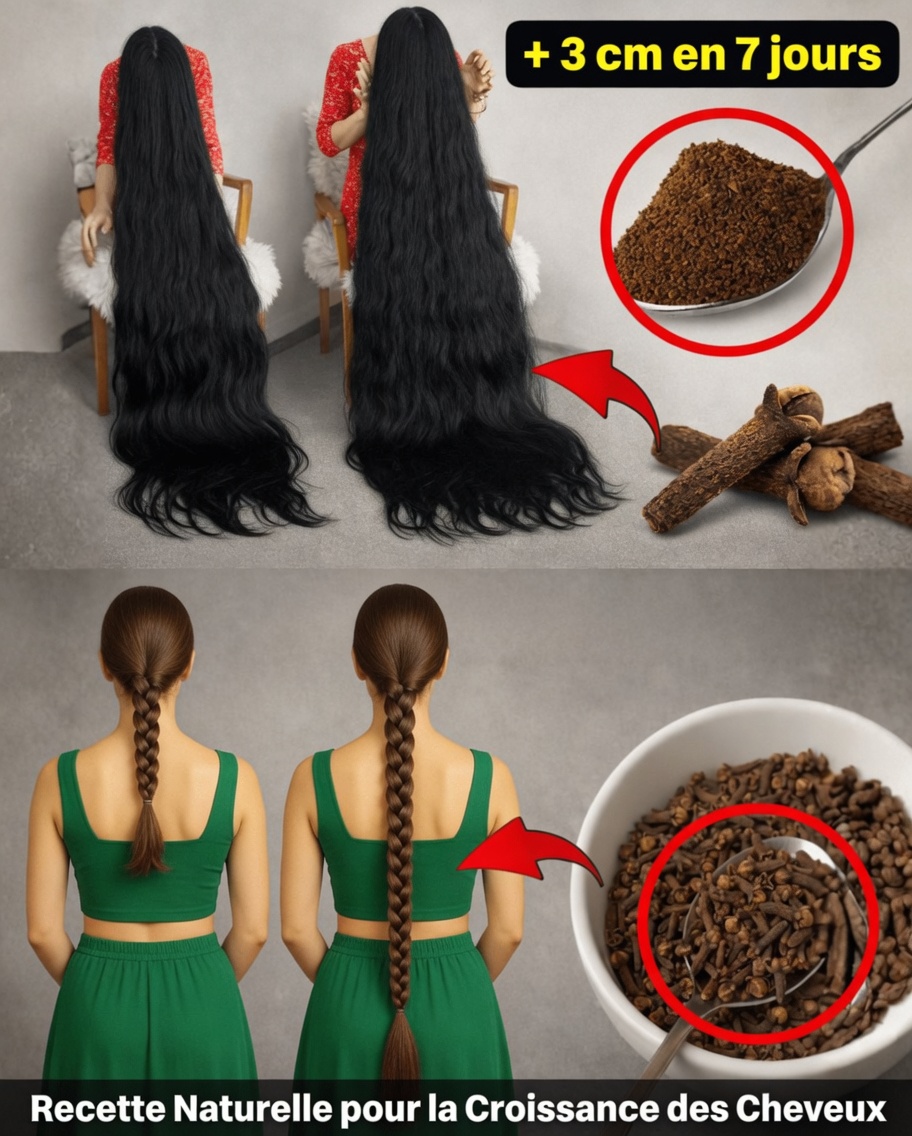 + 3 cm en 7 jours

Recette Naturelle pour la Croissance des Cheveux