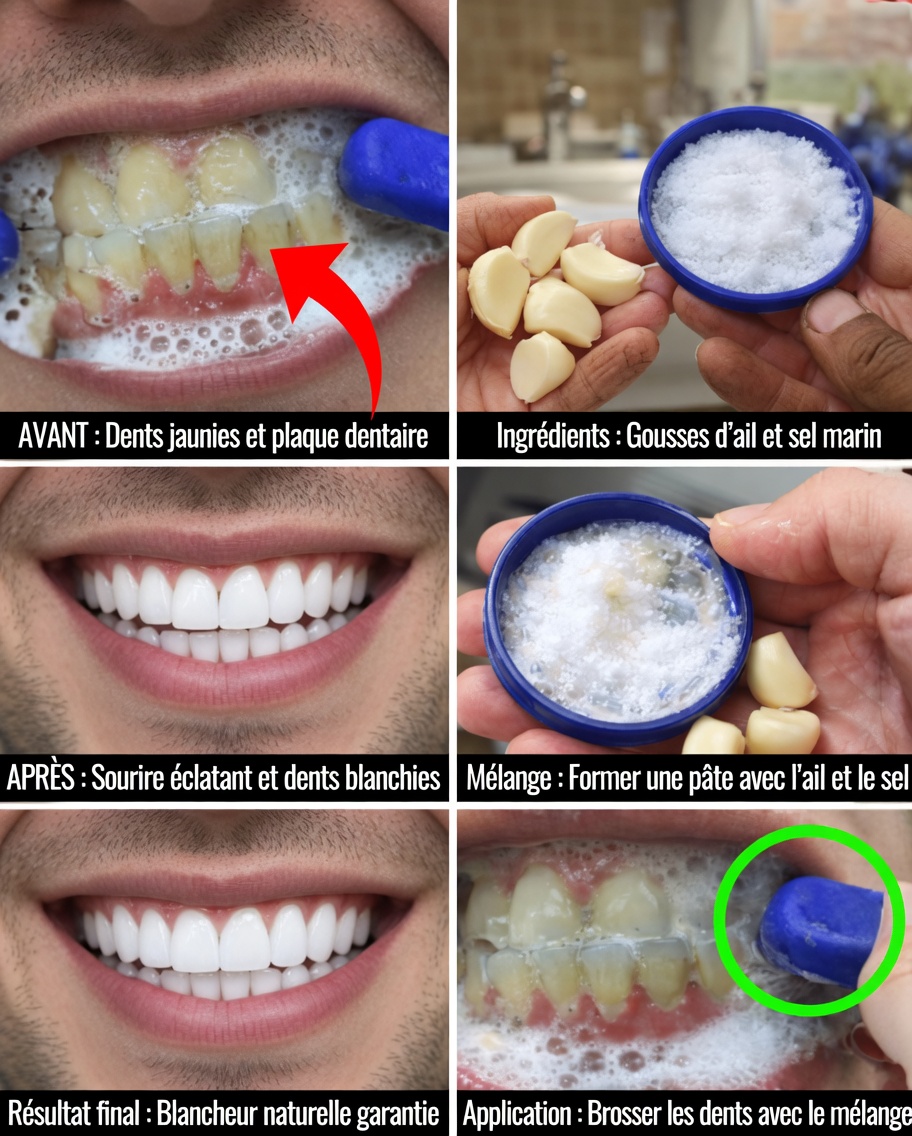 AVANT : Dents jaunies et plaque dentaire

Ingrédients : Gousses d'ail et sel marin

APRÈS : Sourire éclatant et dents blanchies

Mélange : Former une pâte avec l'ail et le sel

Résultat final : Blancheur naturelle garantie

Application : Brosser les dents avec le mélange