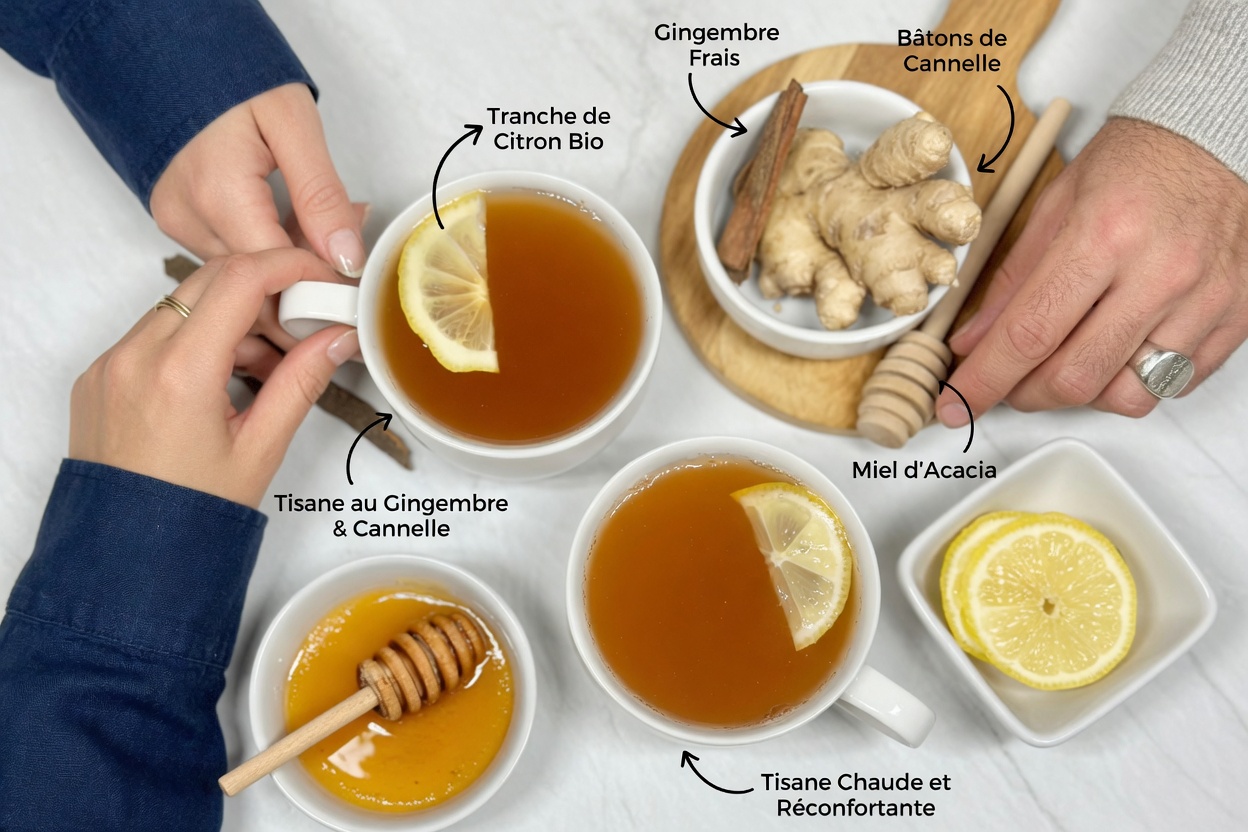 Gingembre Frais

Bâtons de Cannelle

Tranche de Citron Bio

Miel d'Acacia

Tisane au Gingembre & Cannelle

Tisane Chaude et Réconfortante