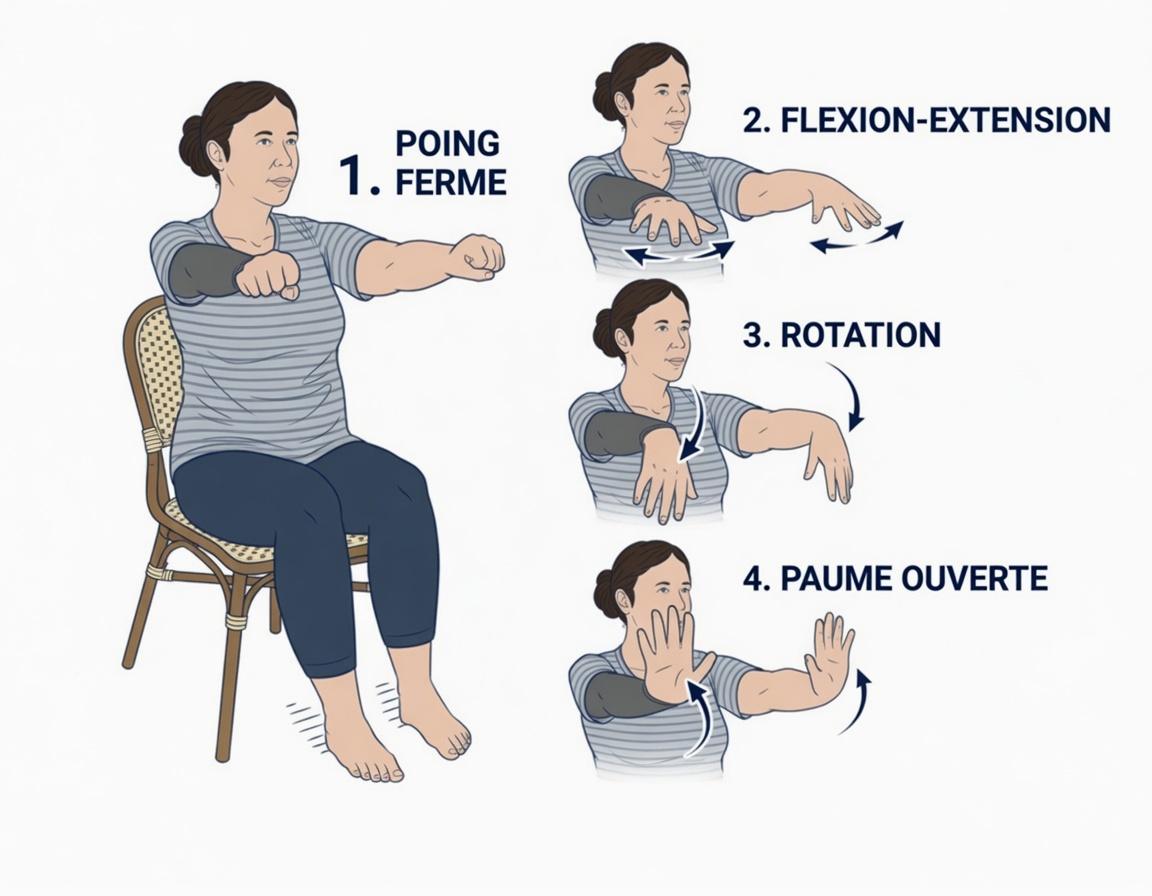 1. POING FERME

2. FLEXION-EXTENSION

3. ROTATION

4. PAUME OUVERTE