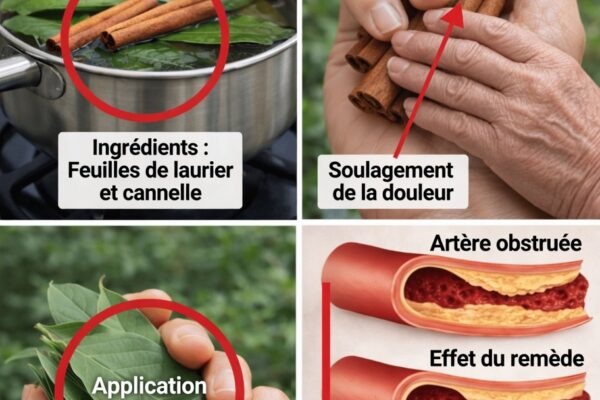 Ingrédients : Feuilles de laurier et cannelle

Soulagement de la douleur

Application

Artère obstruée

Effet du remède