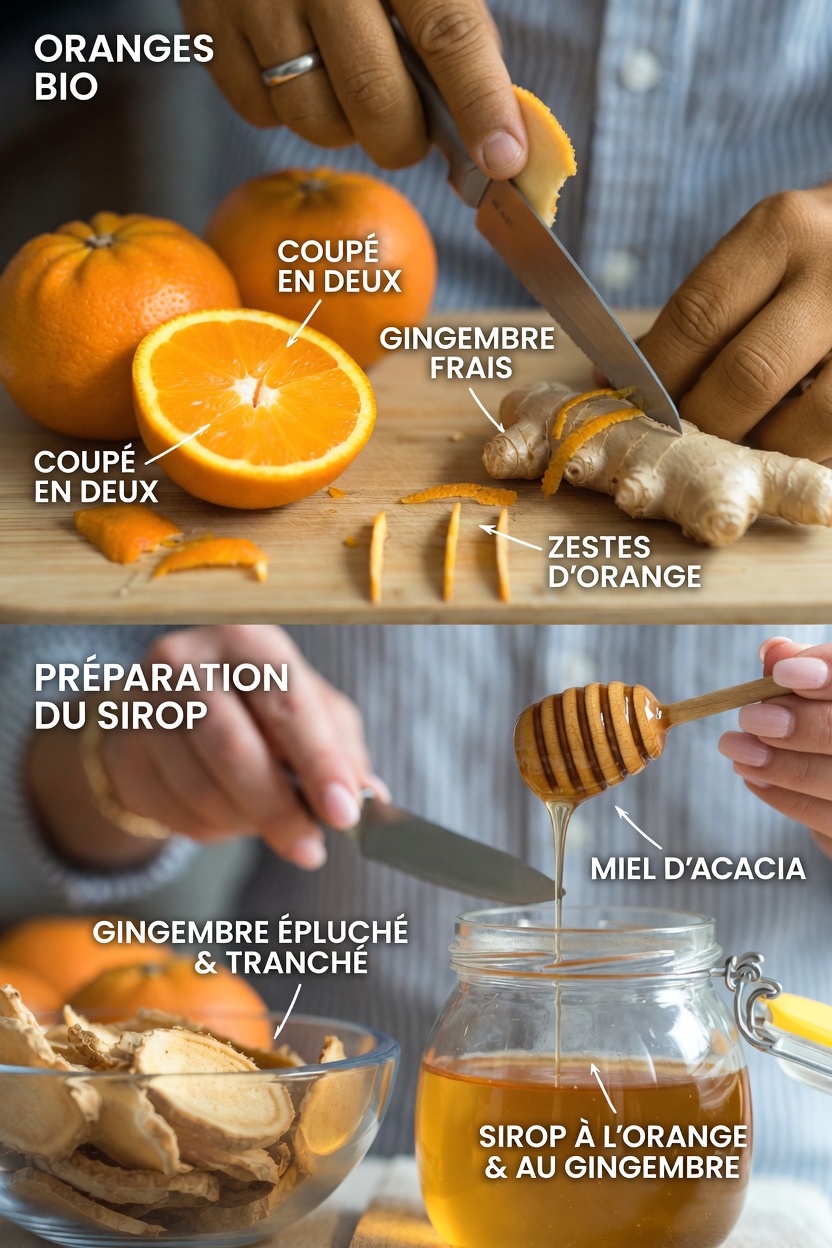 ORANGES BIO

COUPÉ EN DEUX

GINGEMBRE FRAIS

COUPÉ EN DEUX

ZESTES D'ORANGE

PRÉPARATION DU SIROP

MIEL D'ACACIA

GINGEMBRE ÉPLUCHÉ & TRANCHÉ

SIROP À L'ORANGE & AU GINGEMBRE