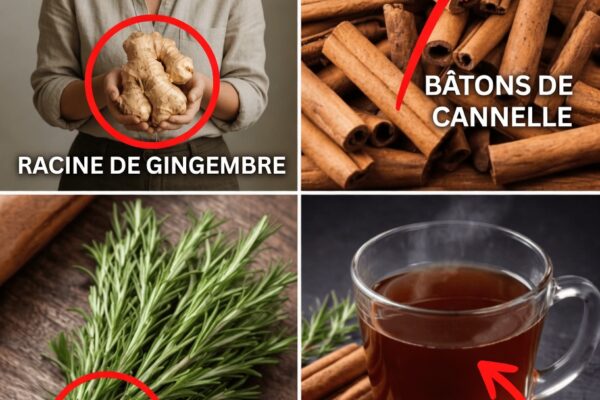 RACINE DE GINGEMBRE

BÂTONS DE CANNELLE