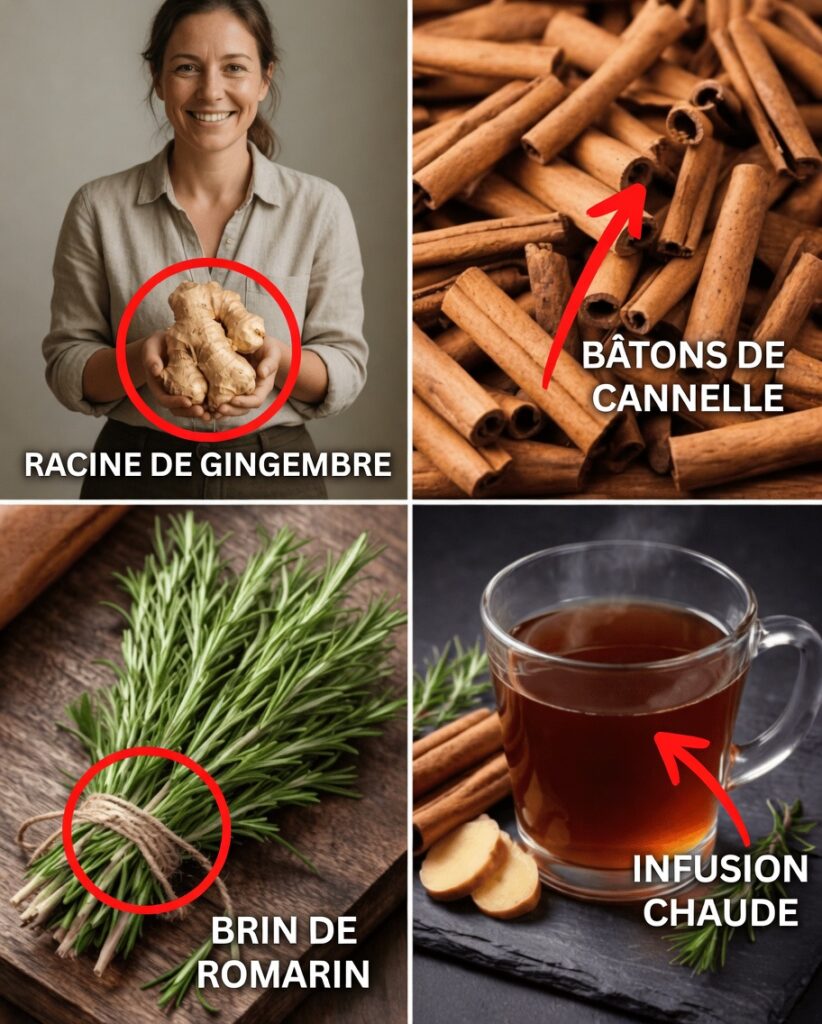 RACINE DE GINGEMBRE

BÂTONS DE CANNELLE

BRIN DE ROMARIN

INFUSION CHAUDE