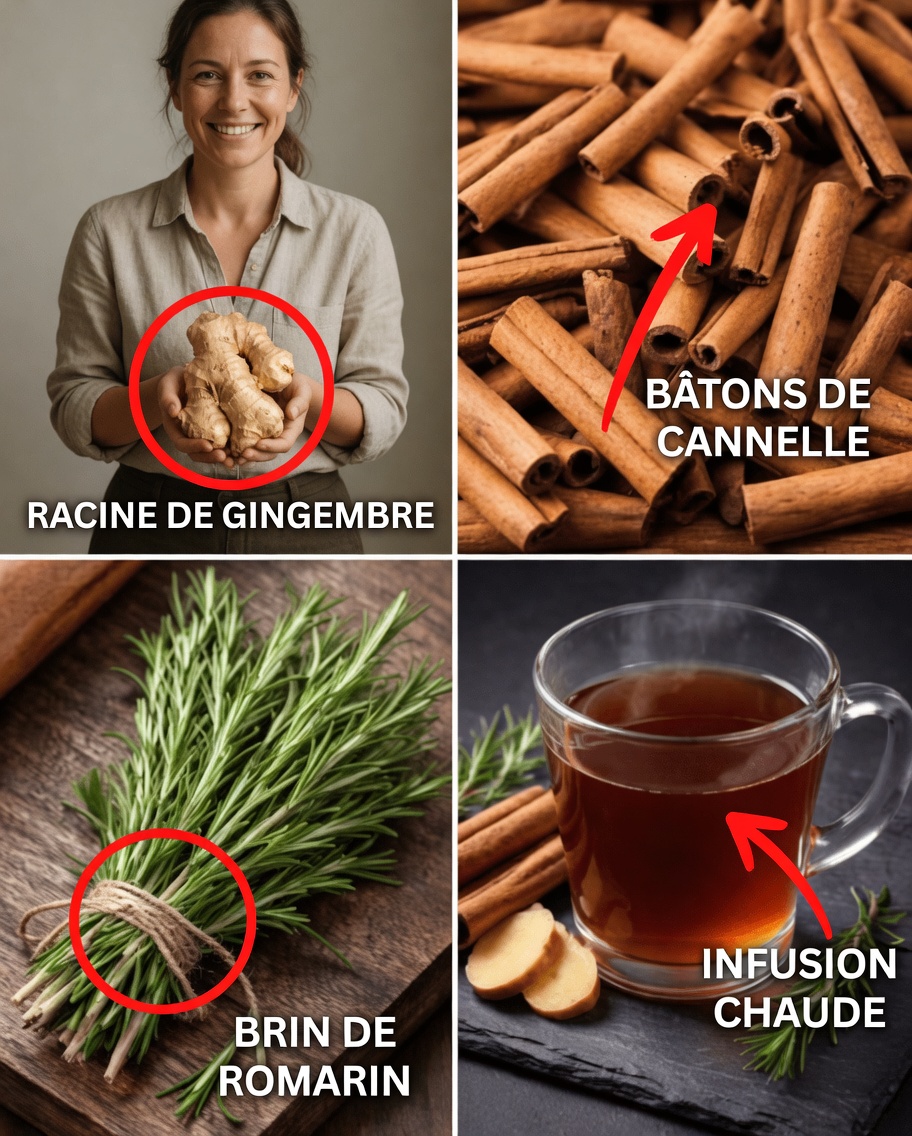 RACINE DE GINGEMBRE

BÂTONS DE CANNELLE

BRIN DE ROMARIN

INFUSION CHAUDE