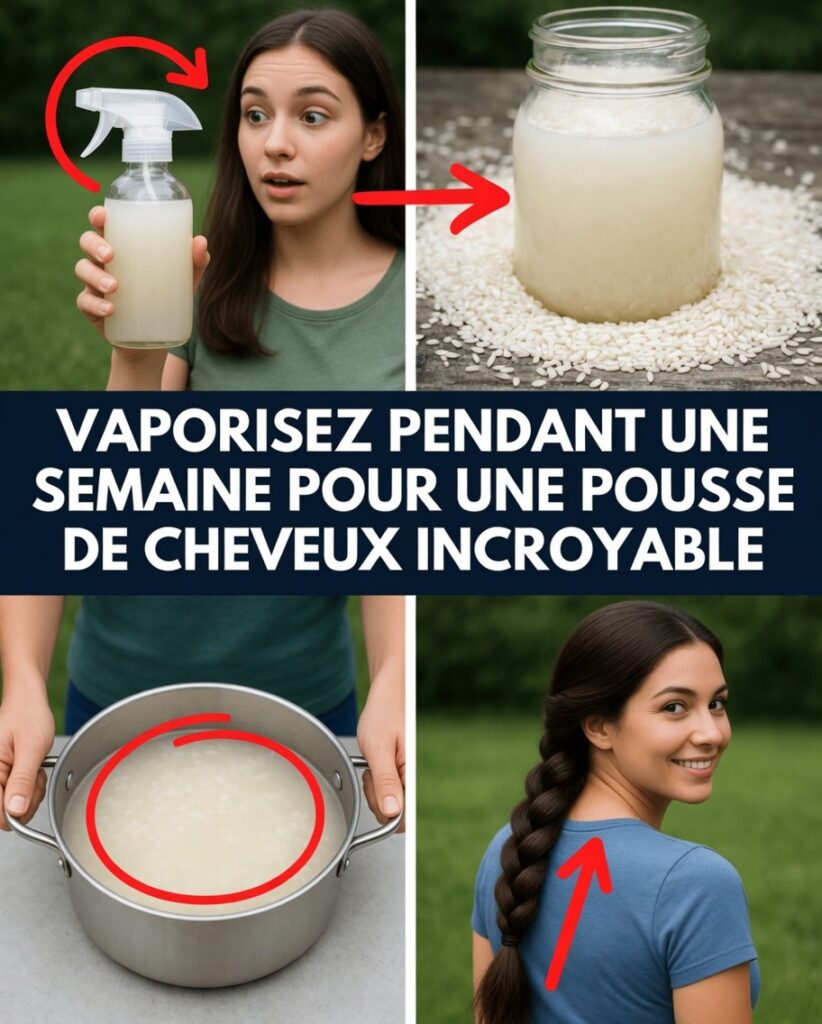 VAPORISEZ PENDANT UNE SEMAINE POUR UNE POUSSE DE CHEVEUX INCROYABLE