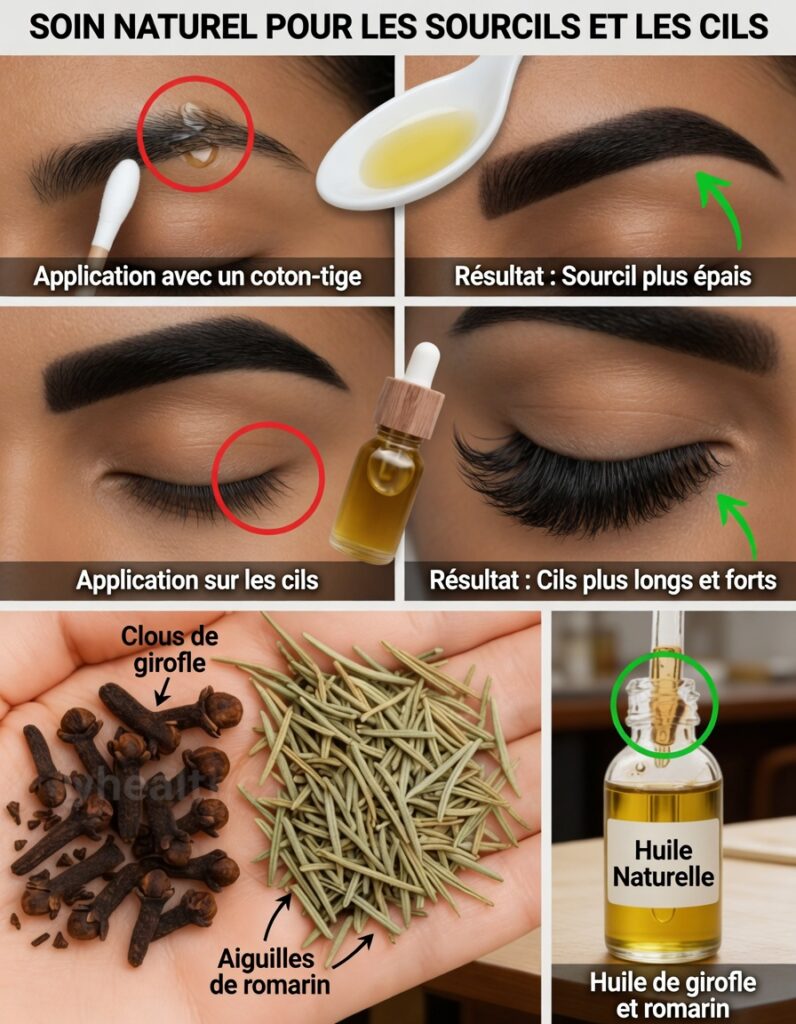 SOIN NATUREL POUR LES SOURCILS ET LES CILS

Application avec un coton-tige

Résultat : Sourcil plus épais

Application sur les cils

Résultat : Cils plus longs et forts

Clous de girofle

Aiguilles de romarin

Huile Naturelle

Huile de girofle et romarin