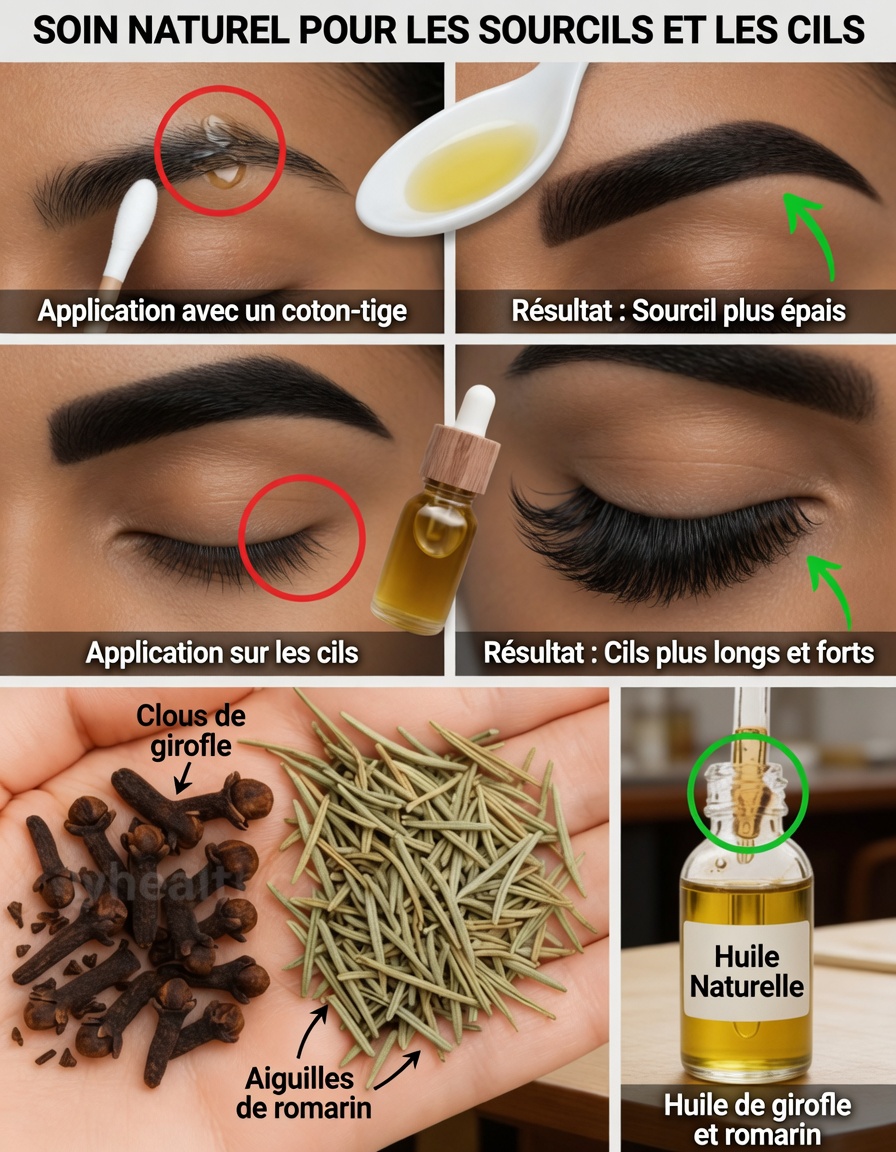 SOIN NATUREL POUR LES SOURCILS ET LES CILS

Application avec un coton-tige

Résultat : Sourcil plus épais

Application sur les cils

Résultat : Cils plus longs et forts

Clous de girofle

yhealth

Aiguilles de romarin

Huile Naturelle

Huile de girofle et romarin