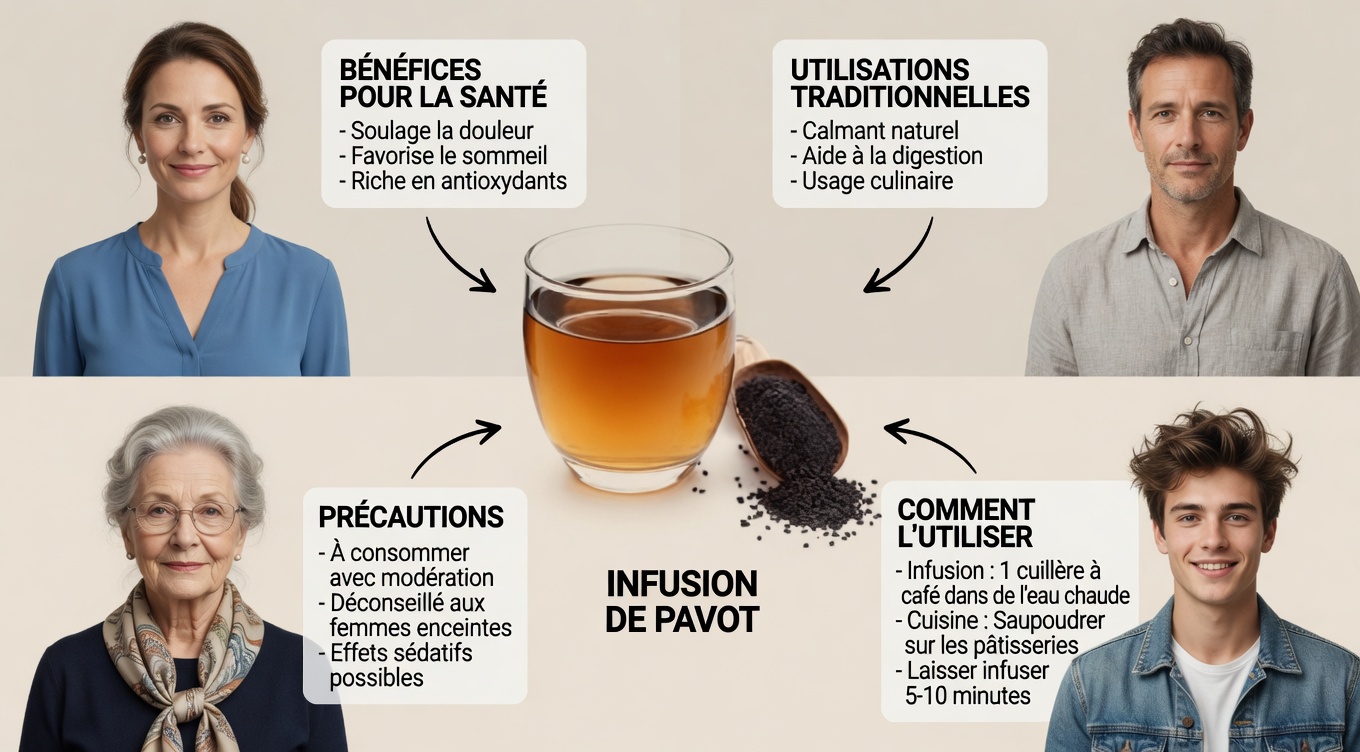 BÉNÉFICES POUR LA SANTÉ
- Soulage la douleur
- Favorise le sommeil
- Riche en antioxydants

UTILISATIONS TRADITIONNELLES
- Calmant naturel
- Aide à la digestion
- Usage culinaire

PRÉCAUTIONS
- À consommer avec modération
- Déconseillé aux femmes enceintes
- Effets sédatifs possibles

INFUSION DE PAVOT

COMMENT L'UTILISER
- Infusion : 1 cuillère à café dans de l'eau chaude
- Cuisine : Saupoudrer sur les pâtisseries
- Laisser infuser 5-10 minutes