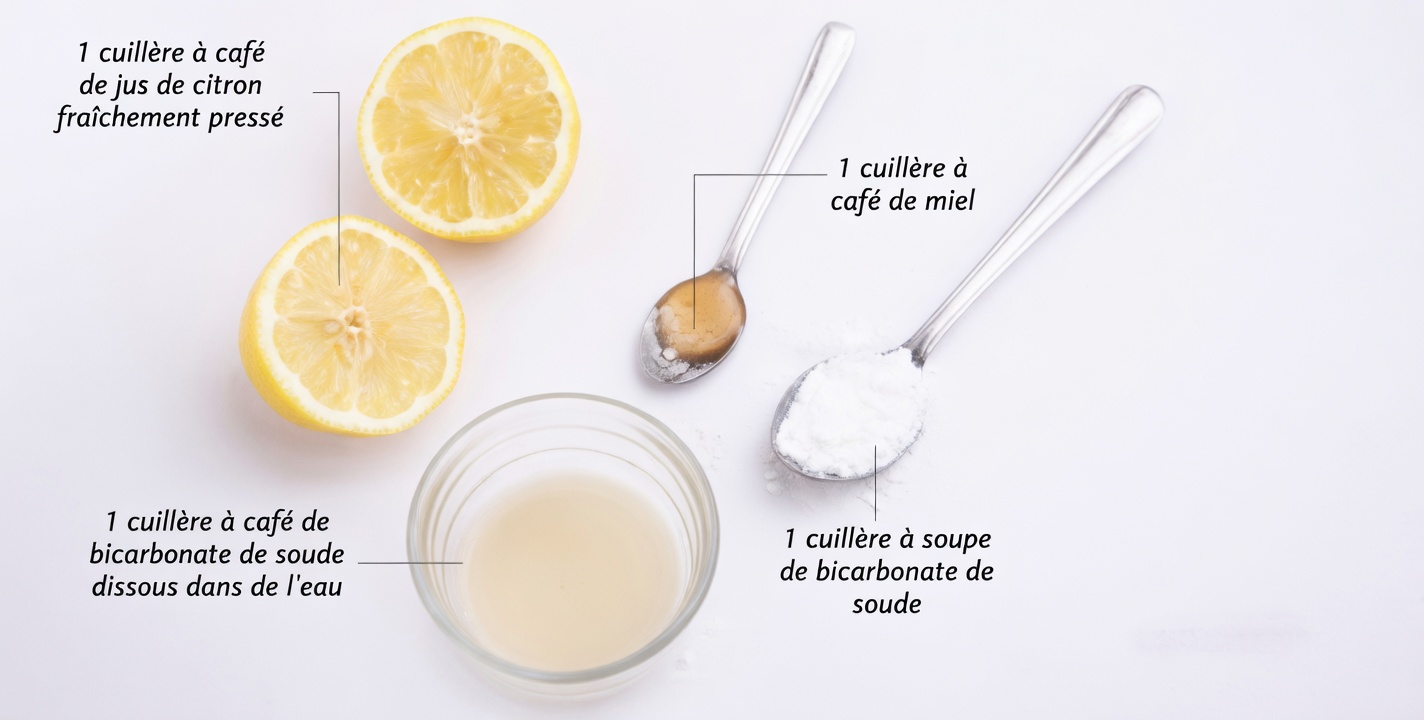 1 cuillère à café de jus de citron fraîchement pressé

1 cuillère à café de miel

1 cuillère à café de bicarbonate de soude dissous dans de l'eau

1 cuillère à soupe de bicarbonate de soude