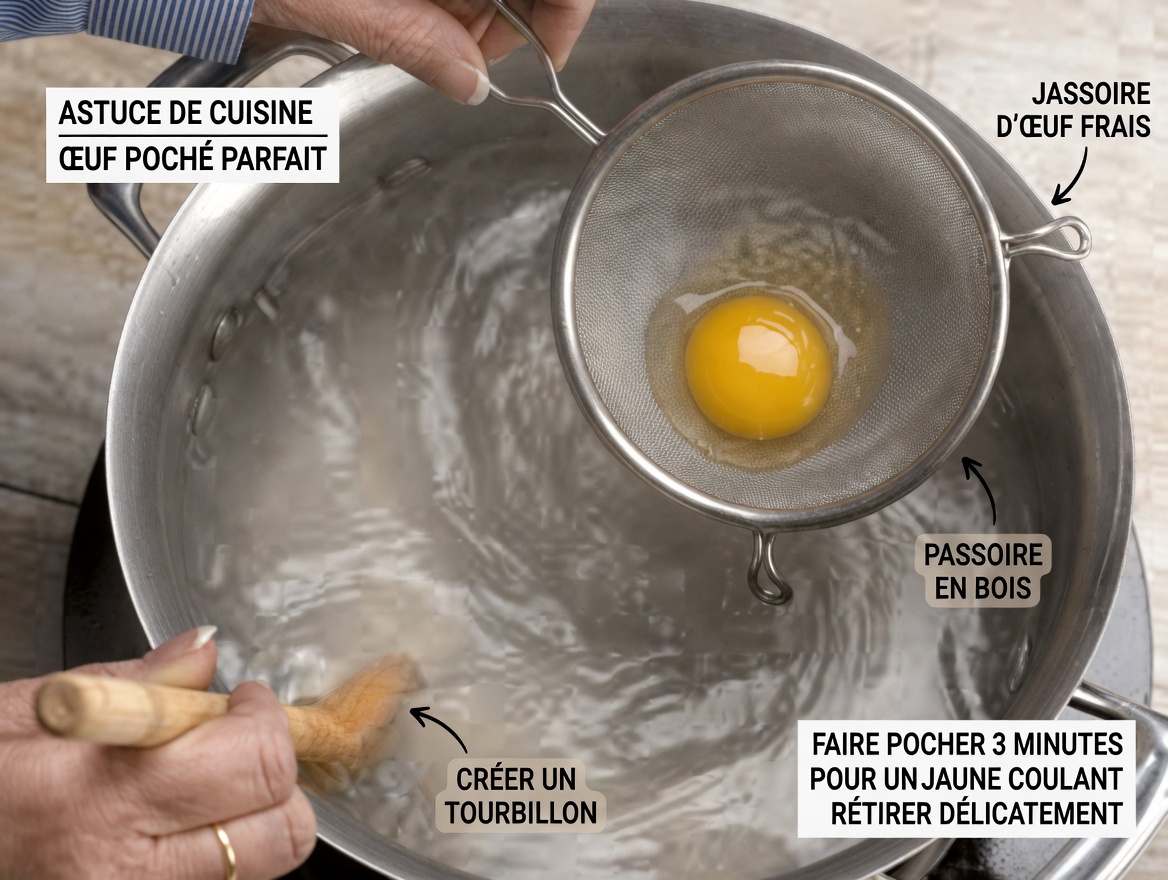 ASTUCE DE CUISINE
ŒUF POCHÉ PARFAIT

JASSOIRE D'ŒUF FRAIS

PASSOIRE EN BOIS

CRÉER UN TOURBILLON

FAIRE POCHER 3 MINUTES POUR UN JAUNE COULANT RÉTIRER DÉLICATEMENT