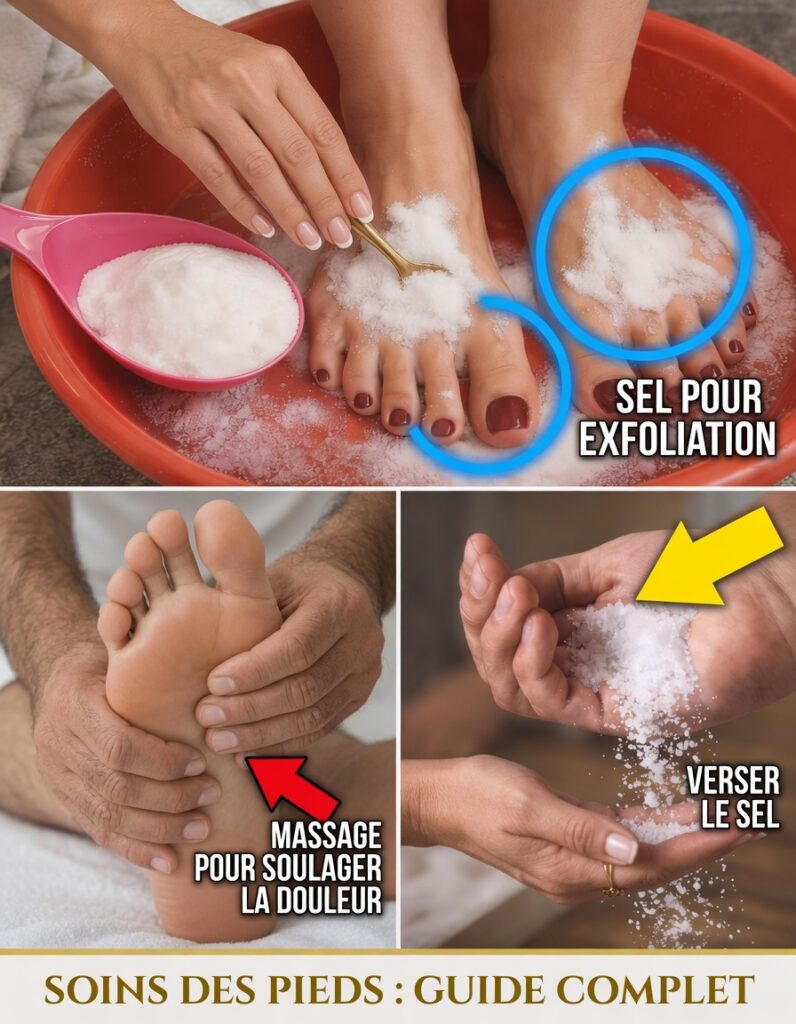 SEL POUR EXFOLIATION

MASSAGE POUR SOULAGER LA DOULEUR

VERSER LE SEL

SOINS DES PIEDS : GUIDE COMPLET