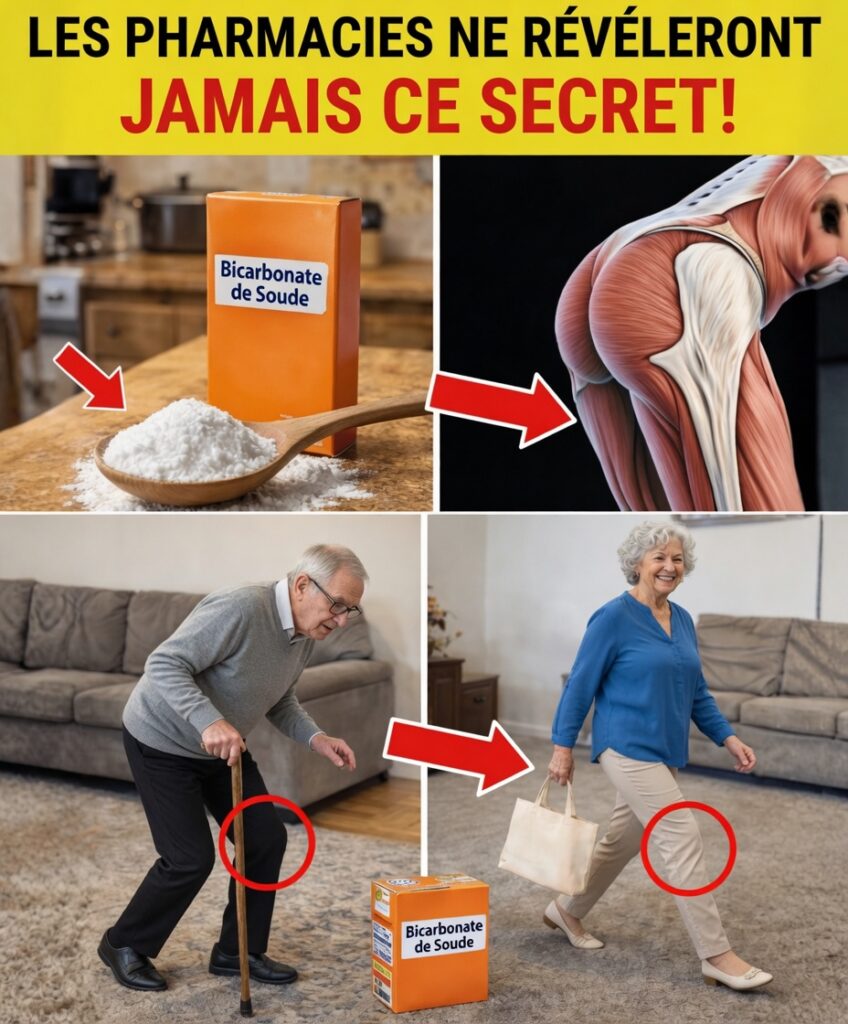 LES PHARMACIES NE RÉVÉLERONT JAMAIS CE SECRET!

Bicarbonate de Soude

Bicarbonate de Soude