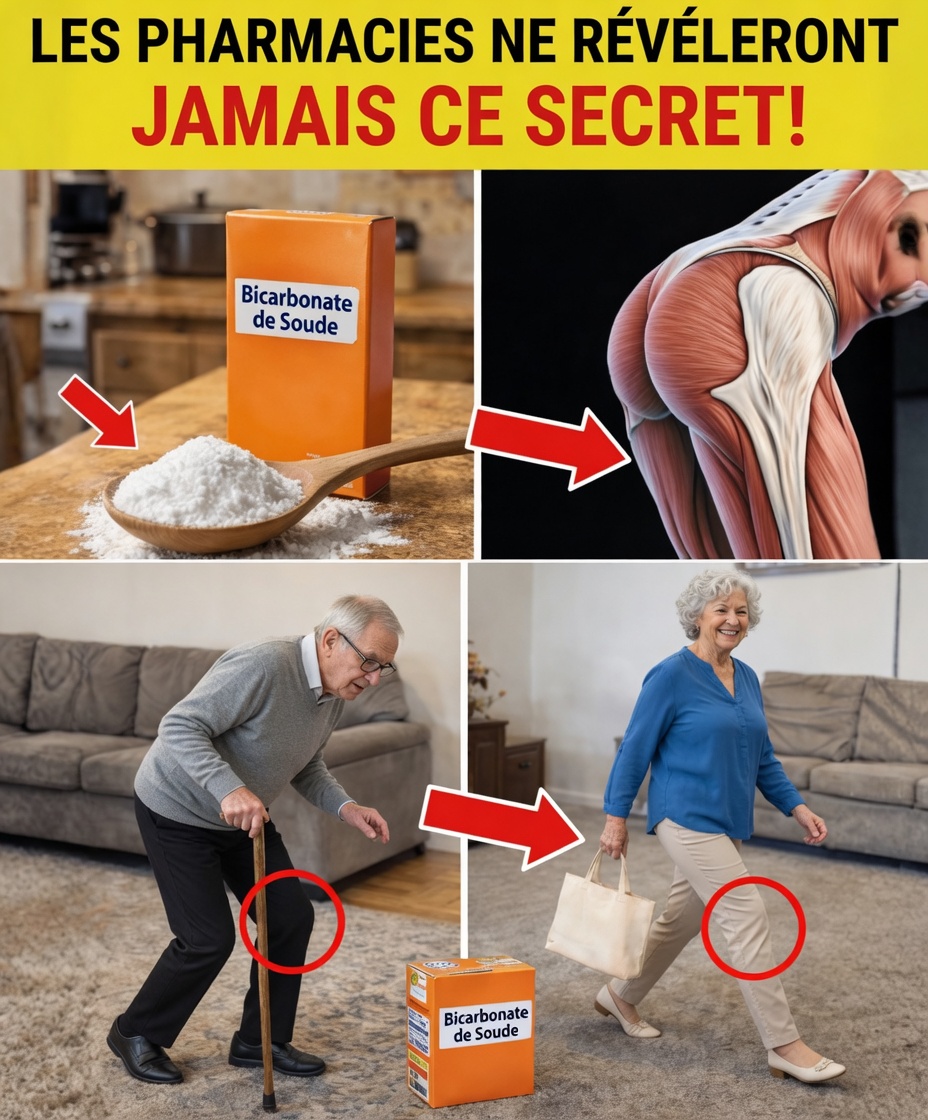 LES PHARMACIES NE RÉVÉLERONT
JAMAIS CE SECRET!

Bicarbonate de Soude

Bicarbonate de Soude