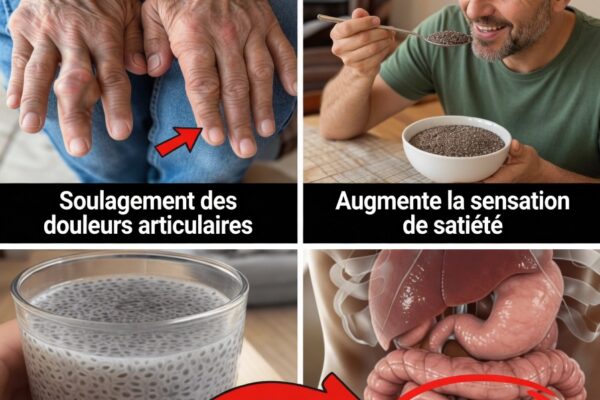 Soulagement des douleurs articulaires

Augmente la sensation de satiété