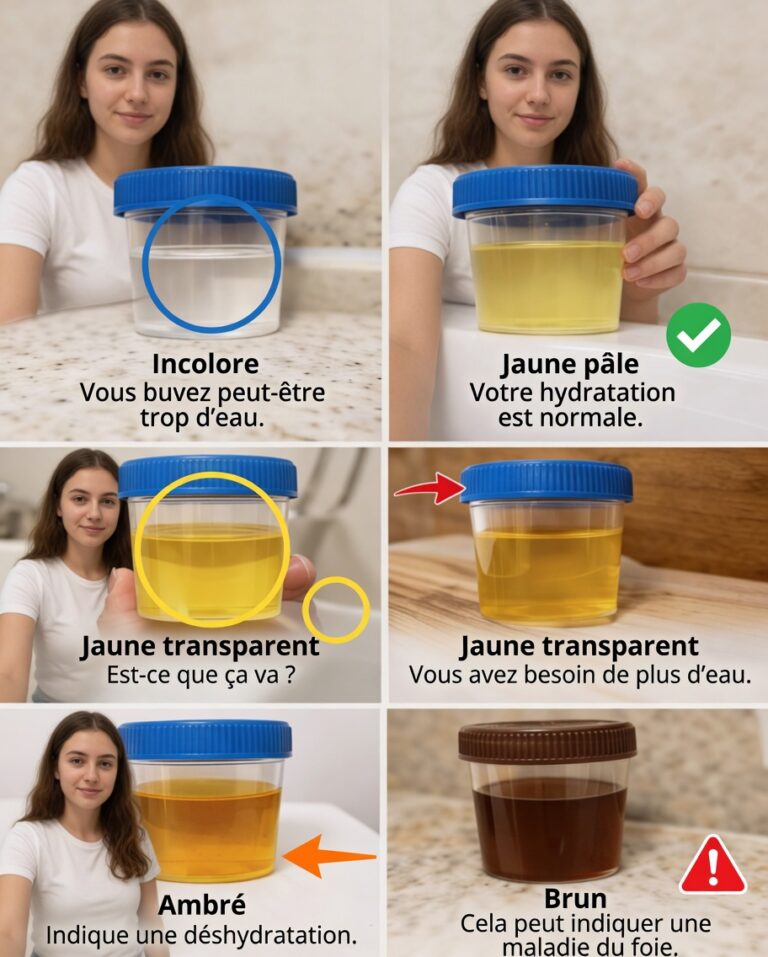 Incolore
Vous buvez peut-être trop d'eau.

Jaune pâle
Votre hydratation est normale.

Jaune transparent
Est-ce que ça va ?

Jaune transparent
Vous avez besoin de plus d'eau.

Ambré
Indique une déshydratation.

Brun
Cela peut indiquer une maladie du foie.